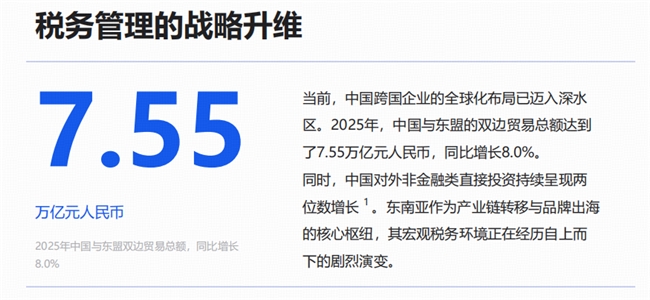 税务管理的战略升维

7.55

万亿元人民币

2025年中国与东盟双边贸易总额，同比增长8.0%

当前，中国跨国企业的全球化布局已迈入深水区。2025年，中国与东盟的双边贸易总额达到了7.55万亿元人民币，同比增长8.0%。

同时，中国对外非金融类直接投资持续呈现两位数增长$^{1}$。东南亚作为产业链转移与品牌出海的核心枢纽，其宏观税务环境正在经历自上而下的剧烈演变。