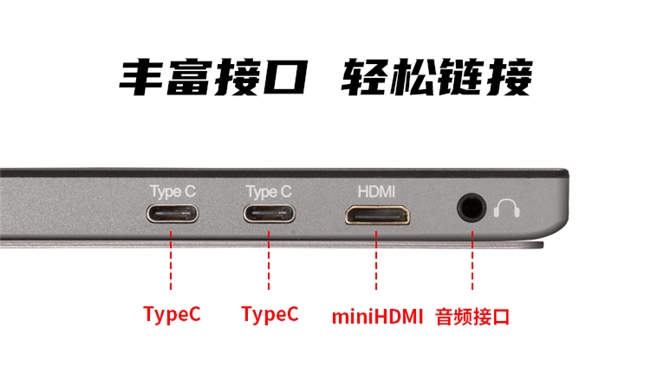 丰富接口 轻松链接

Type C Type C HDMI

TypeC TypeC miniHDMI 音频接口