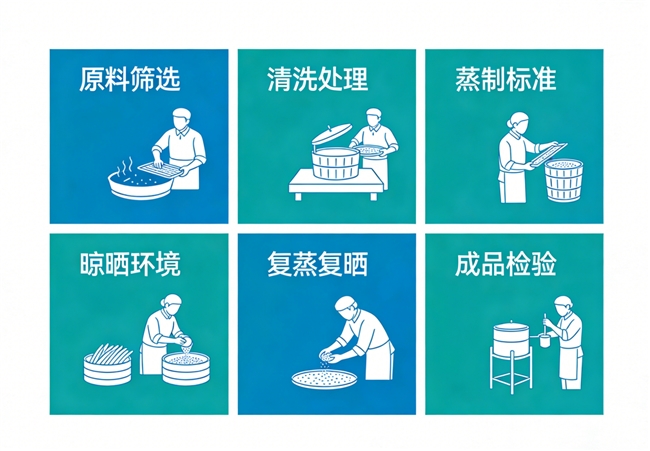 原料筛选

清洗处理

蒸制标准

晾晒环境

复蒸复晒

成品检验