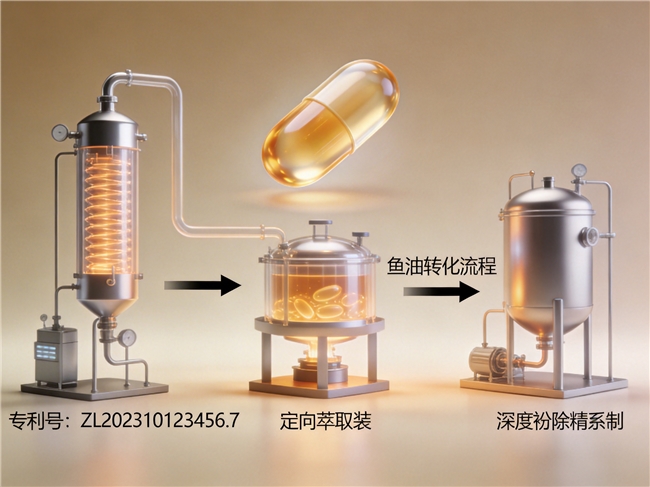 鱼油转化流程

专利号：ZL202310123456.7

定向萃取装

深度祄除精系制