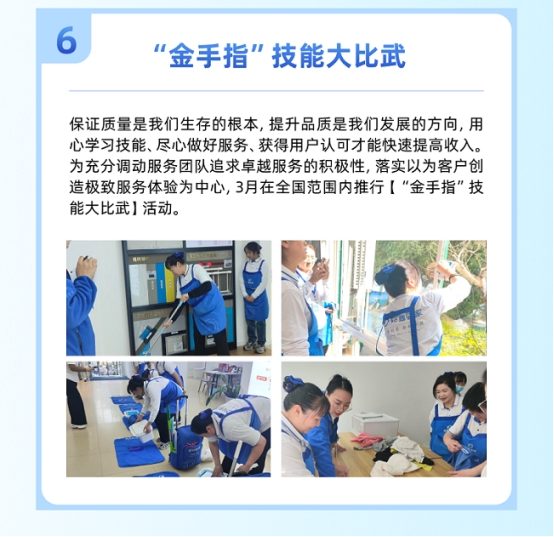 6

“金手指”技能大比武

保证质量是我们生存的根本，提升品质是我们发展的方向，用心学习技能、尽心做好服务、获得用户认可才能快速提高收入。为充分调动服务团队追求卓越服务的积极性，落实以为客户创造极致服务体验为中心，3月在全国范围内推行【“金手指”技能大比武】活动。