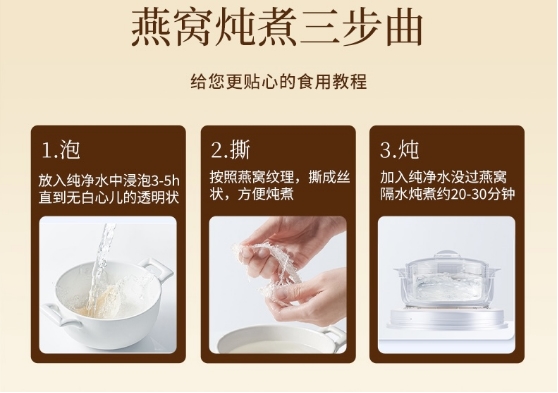 燕窝炖煮三步曲

给您更贴心的食用教程

1.泡

放入纯净水中浸泡3-5h 直到无白心儿的透明状

2.撕

按照燕窝纹理，撕成丝状，方便炖煮

3.炖

加入纯净水没过燕窝 隔水炖煮约20-30分钟