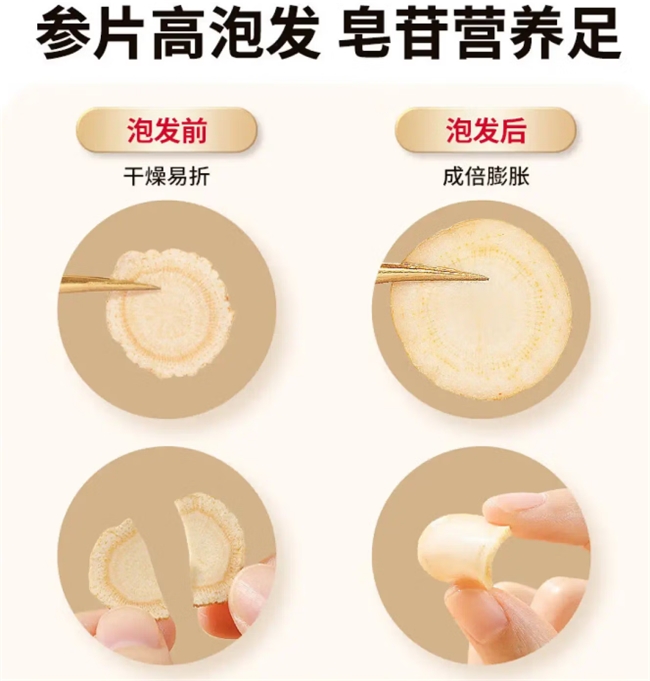 参片高泡发 皂苷营养足

泡发前

干燥易折

泡发后

成倍膨胀