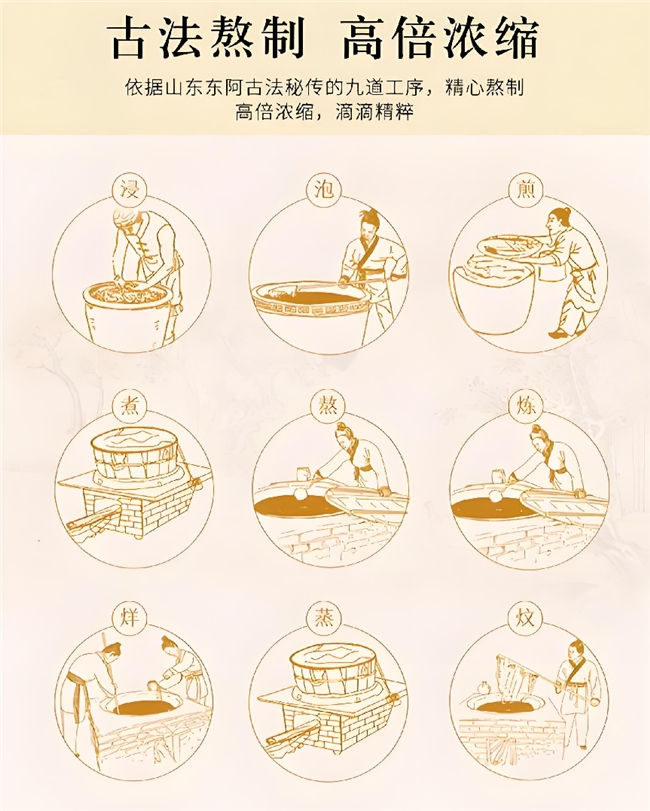 古法熬制 高倍浓缩

依据山东东阿古法秘传的九道工序，精心熬制
高倍浓缩，滴滴精粹

浸

泡

煎

煮

熬

炼

烊

蒸

炆