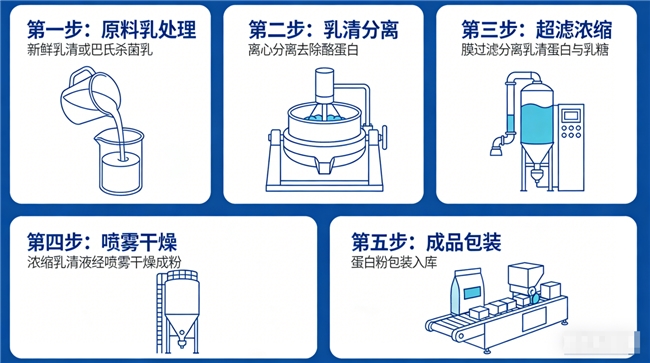 第一步：原料乳处理
新鲜乳清或巴氏杀菌乳

第二步：乳清分离
离心分离去除酪蛋白

第三步：超滤浓缩
膜过滤分离乳清蛋白与乳糖

第四步：喷雾干燥
浓缩乳清液经喷雾干燥成粉

第五步：成品包装
蛋白粉包装入库