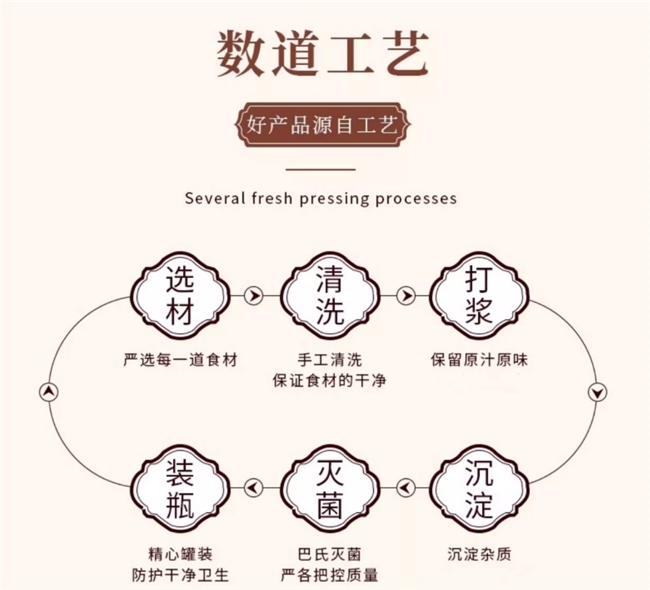 数道工艺

好产品源自工艺

Several fresh pressing processes

选材
严选每一道食材

清洗
手工清洗
保证食材的干净

打浆
保留原汁原味

沉淀
沉淀杂质

灭菌
巴氏灭菌
严各把控质量

装瓶
精心罐装
防护干净卫生