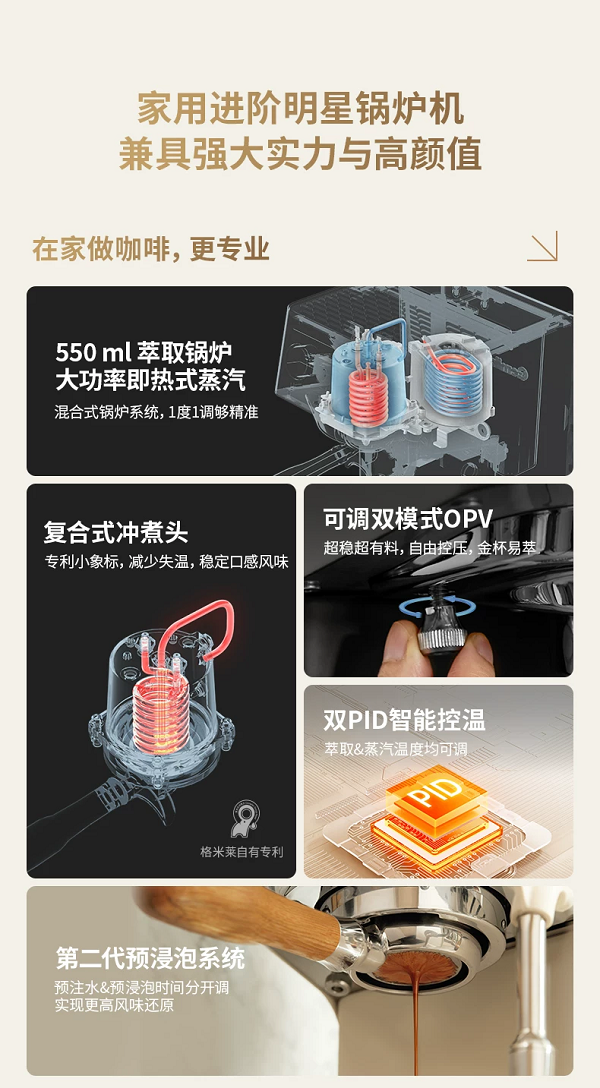 家用进阶明星锅炉机
兼具强大实力与高颜值

在家做咖啡，更专业

550 ml 萃取锅炉
大功率即热式蒸汽
混合式锅炉系统，1度1调够精准

复合式冲煮头
专利小象标，减少失温，稳定口感风味

格米莱自有专利

可调双模式OPV
超稳超有料，自由控压，金杯易萃

双PID智能控温
萃取&蒸汽温度均可调

PID

第二代预浸泡系统
预注水&预浸泡时间分开调
实现更高风味还原