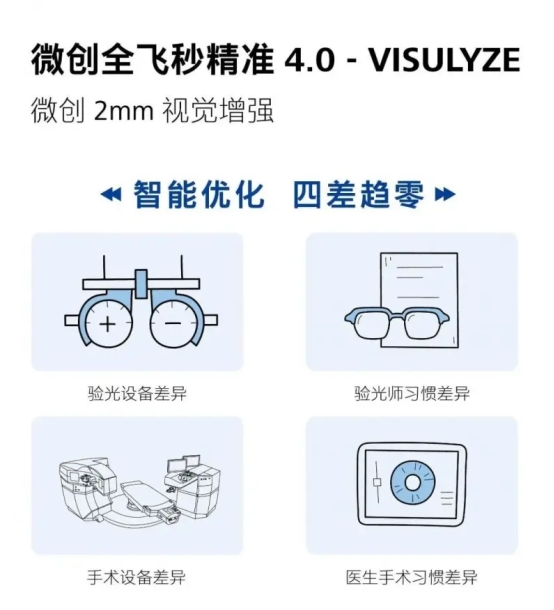 微创全飞秒精准 4.0 - VISULYZE

微创 2mm 视觉增强

智能优化 四差趋零

+ −

验光设备差异

验光师习惯差异

手术设备差异

医生手术习惯差异