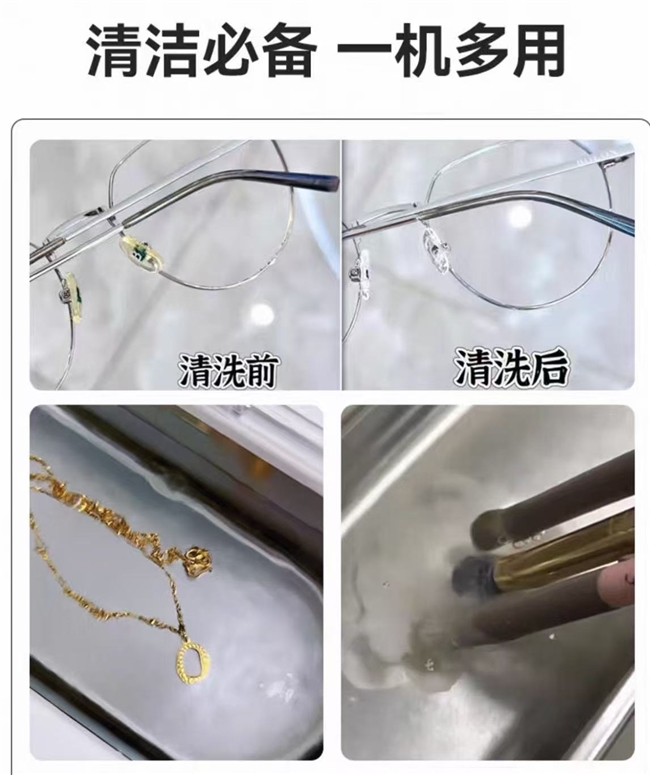 清洁必备 一机多用

清洗前

清洗后