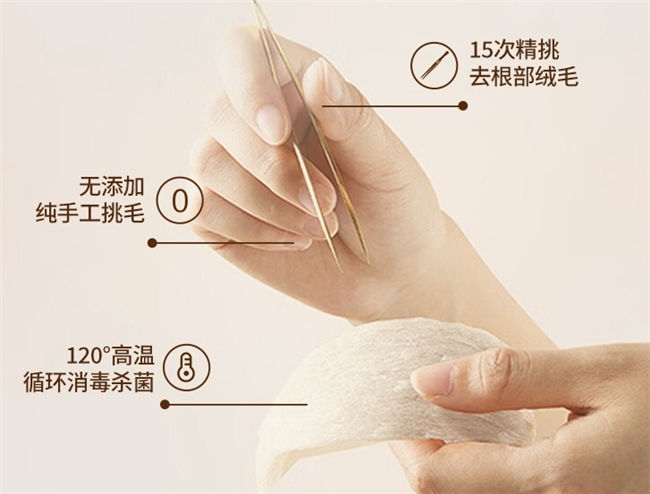 15次精挑
去根部绒毛

无添加
纯手工挑毛

0

120°高温
循环消毒杀菌