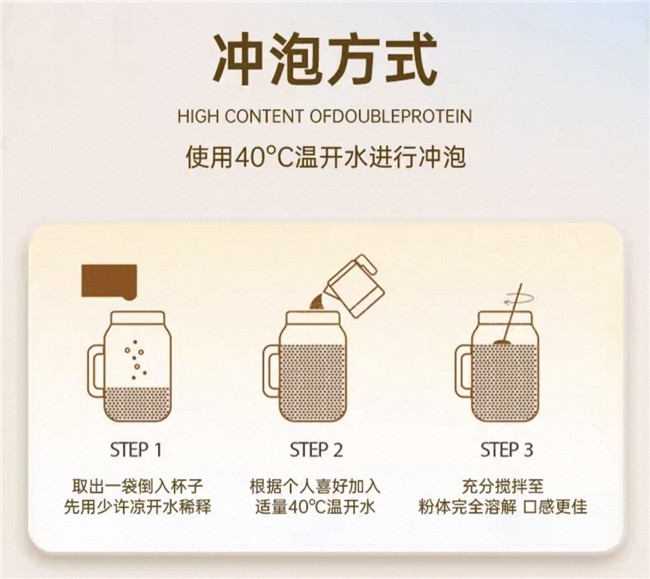 冲泡方式

HIGH CONTENT OFDOUBLEPROTEIN

使用40°C温开水进行冲泡

STEP 1

取出一袋倒入杯子
先用少许凉开水稀释

STEP 2

根据个人喜好加入
适量40°C温开水

STEP 3

充分搅拌至
粉体完全溶解 口感更佳