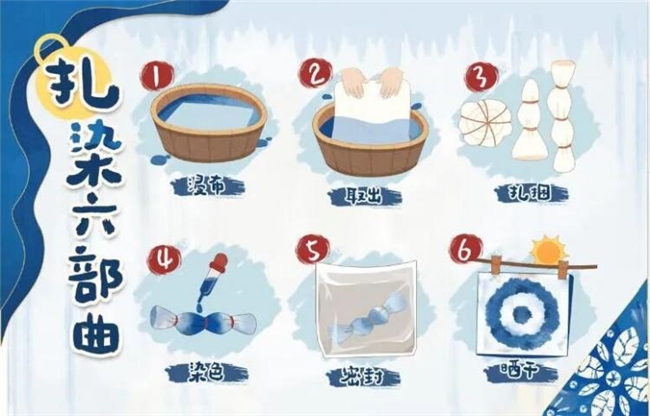 扎染六部曲

1 浸布

2 取出

3 扎捆

4 染色

5 密封

6 晒干