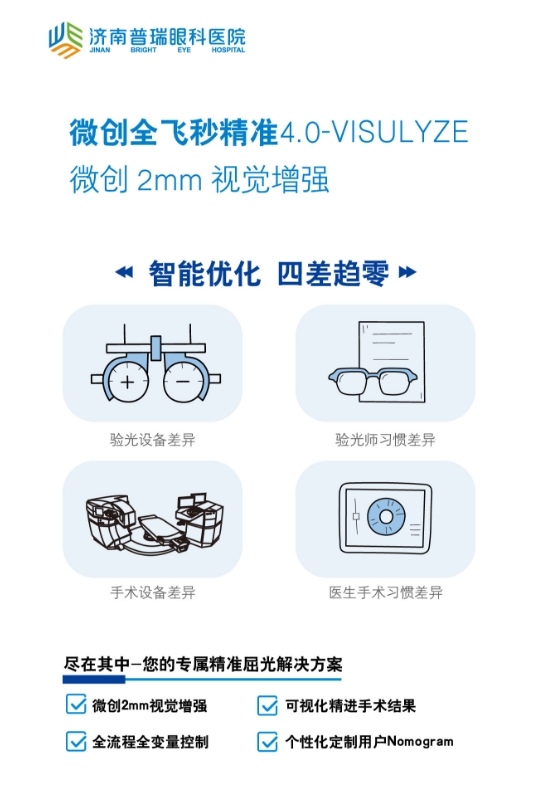 济南普瑞眼科医院
JINAN BRIGHT EYE HOSPITAL

微创全飞秒精准4.0-VISULYZE
微创 2mm 视觉增强

智能优化 四差趋零

验光设备差异

验光师习惯差异

手术设备差异

医生手术习惯差异

尽在其中—您的专属精准屈光解决方案

微创2mm视觉增强

可视化精进手术结果

全流程全变量控制

个性化定制用户Nomogram