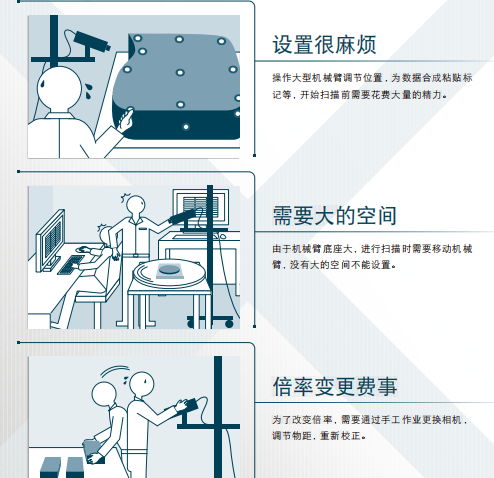 设置很麻烦

操作大型机械臂调节位置，为数据合成粘贴标记等，开始扫描前需要花费大量的精力。

需要大的空间

由于机械臂底座大，进行扫描时需要移动机械臂，没有大的空间不能设置。

倍率变更费事

为了改变倍率，需要通过手工作业更换相机，调节物距，重新校正。