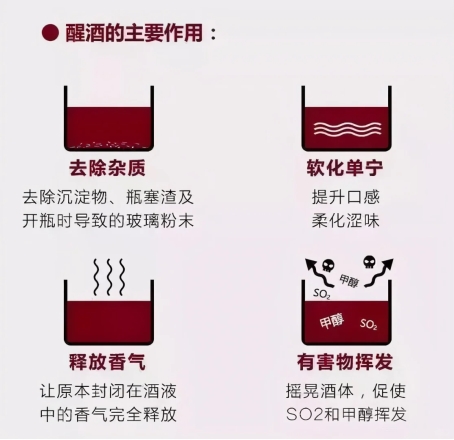 ● 醒酒的主要作用：

去除杂质

去除沉淀物、瓶塞渣及开瓶时导致的玻璃粉末

软化单宁

提升口感
柔化涩味

释放香气

让原本封闭在酒液中的香气完全释放

$SO_2$ 甲醇

甲醇 $SO_2$

有害物挥发

摇晃酒体，促使SO2和甲醇挥发