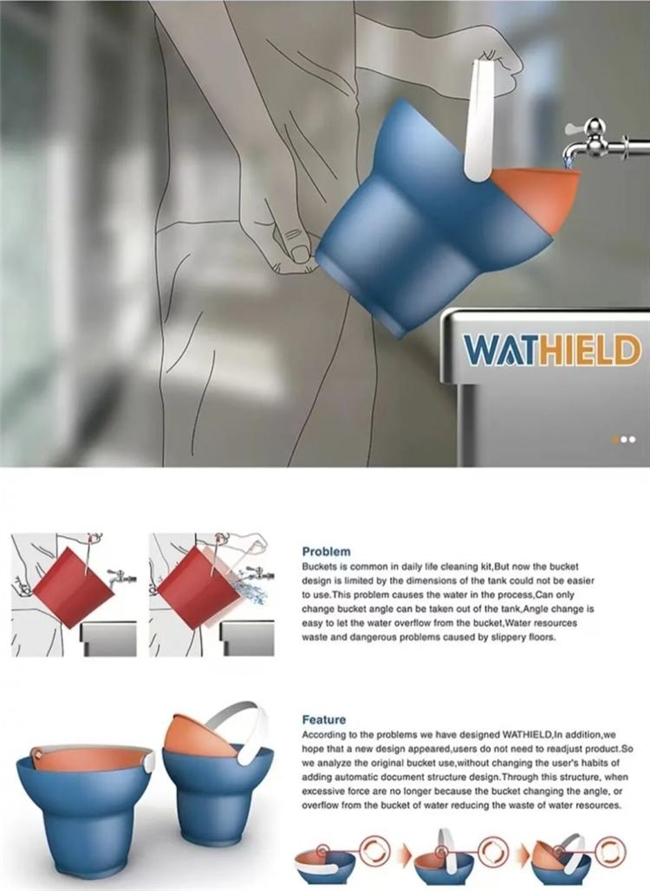 WATHIELD

Problem

Buckets is common in daily life cleaning kit,But now the bucket design is limited by the dimensions of the tank could not be easier to use.This problem causes the water in the process,Can only change bucket angle can be taken out of the tank,Angle change is easy to let the water overflow from the bucket,Water resources waste and dangerous problems caused by slippery floors.

Feature

According to the problems we have designed WATHIELD,In addition,we hope that a new design appeared,users do not need to readjust product.So we analyze the original bucket use,without changing the user's habits of adding automatic document structure design.Through this structure, when excessive force are no longer because the bucket changing the angle, or overflow from the bucket of water reducing the waste of water resources.